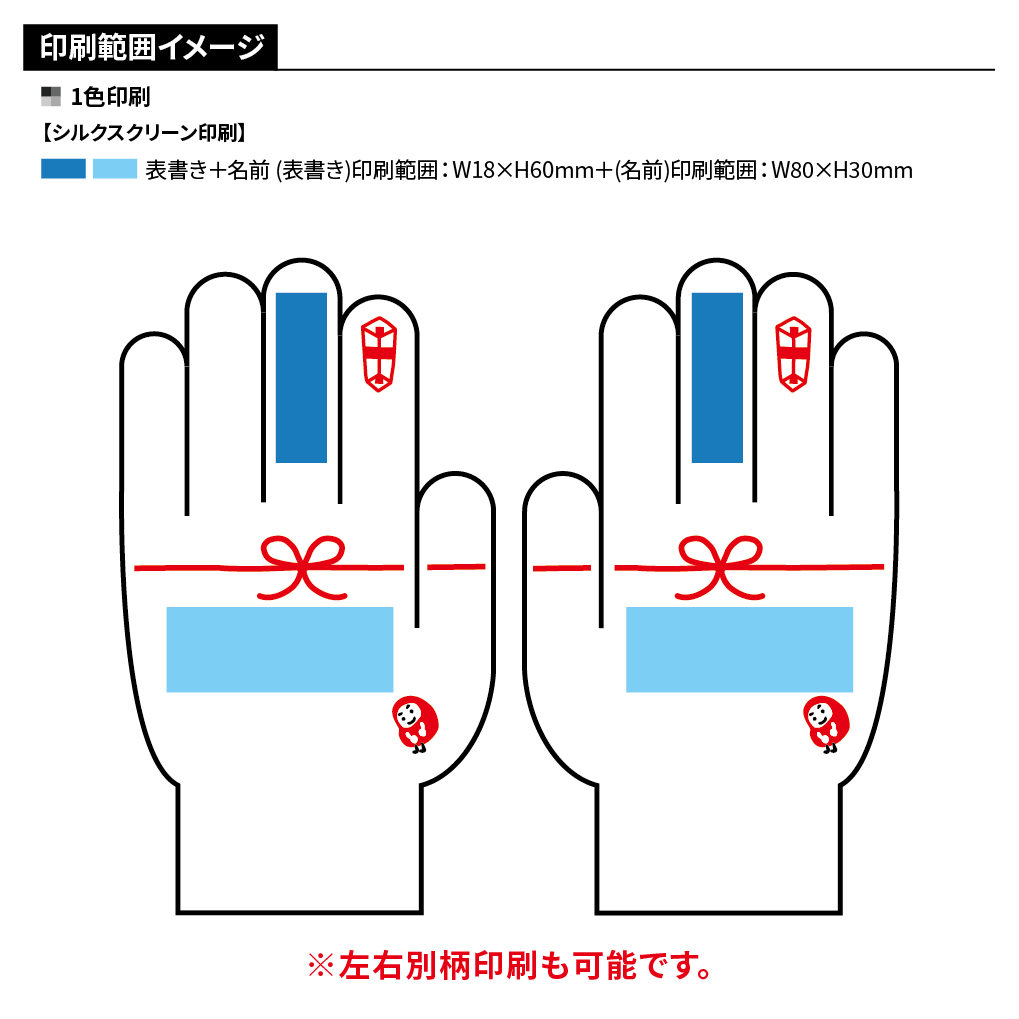 印刷範囲イメージ

1色印刷

【シルクスクリーン印刷】

表書き＋名前 (表書き)印刷範囲：W18×H60mm＋(名前)印刷範囲：W80×H30mm

※左右別柄印刷も可能です。