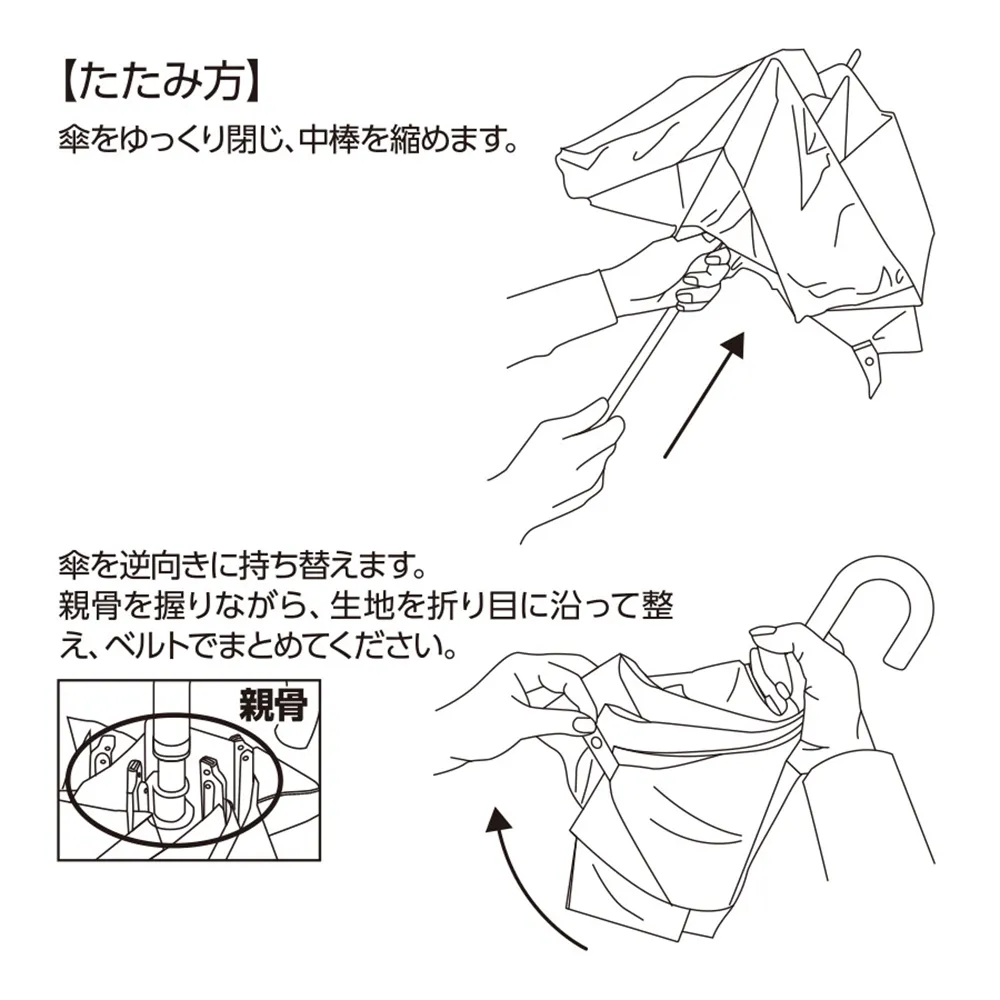 【たたみ方】
傘をゆっくり閉じ、中棒を縮めます。

傘を逆向きに持ち替えます。
親骨を握りながら、生地を折り目に沿って整え、ベルトでまとめてください。

親骨