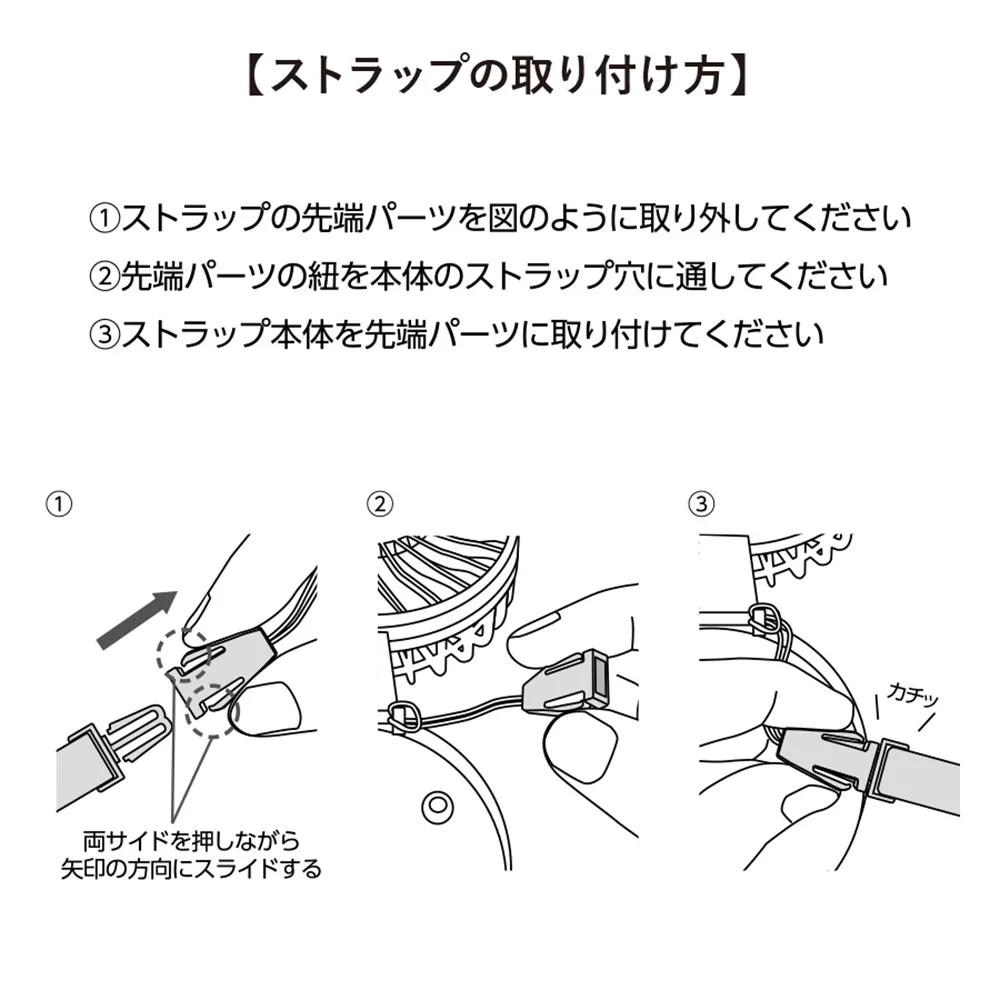 【ストラップの取り付け方】

①ストラップの先端パーツを図のように取り外してください
②先端パーツの紐を本体のストラップ穴に通してください
③ストラップ本体を先端パーツに取り付けてください

①

両サイドを押しながら
矢印の方向にスライドする

②

③

カチッ