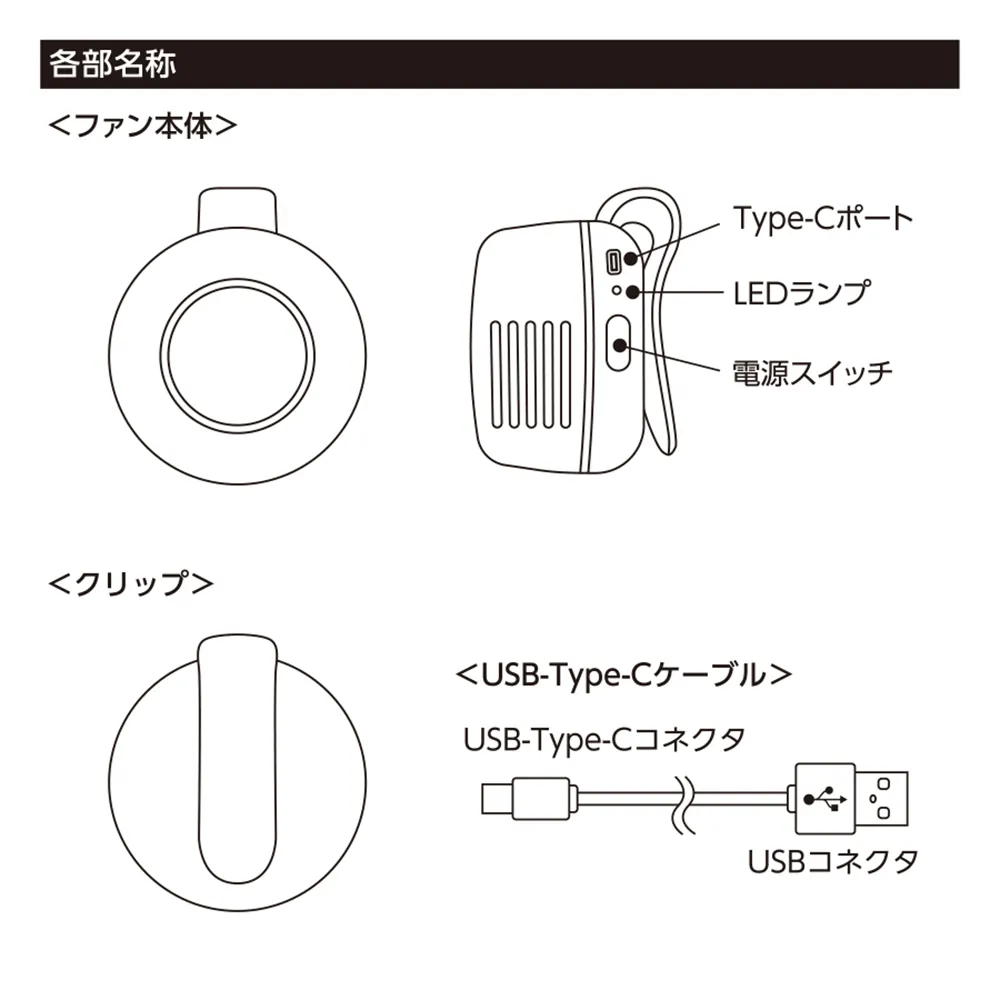 各部名称

<ファン本体>

Type-Cポート

LEDランプ

電源スイッチ

<クリップ>

<USB-Type-Cケーブル>

USB-Type-Cコネクタ

USBコネクタ