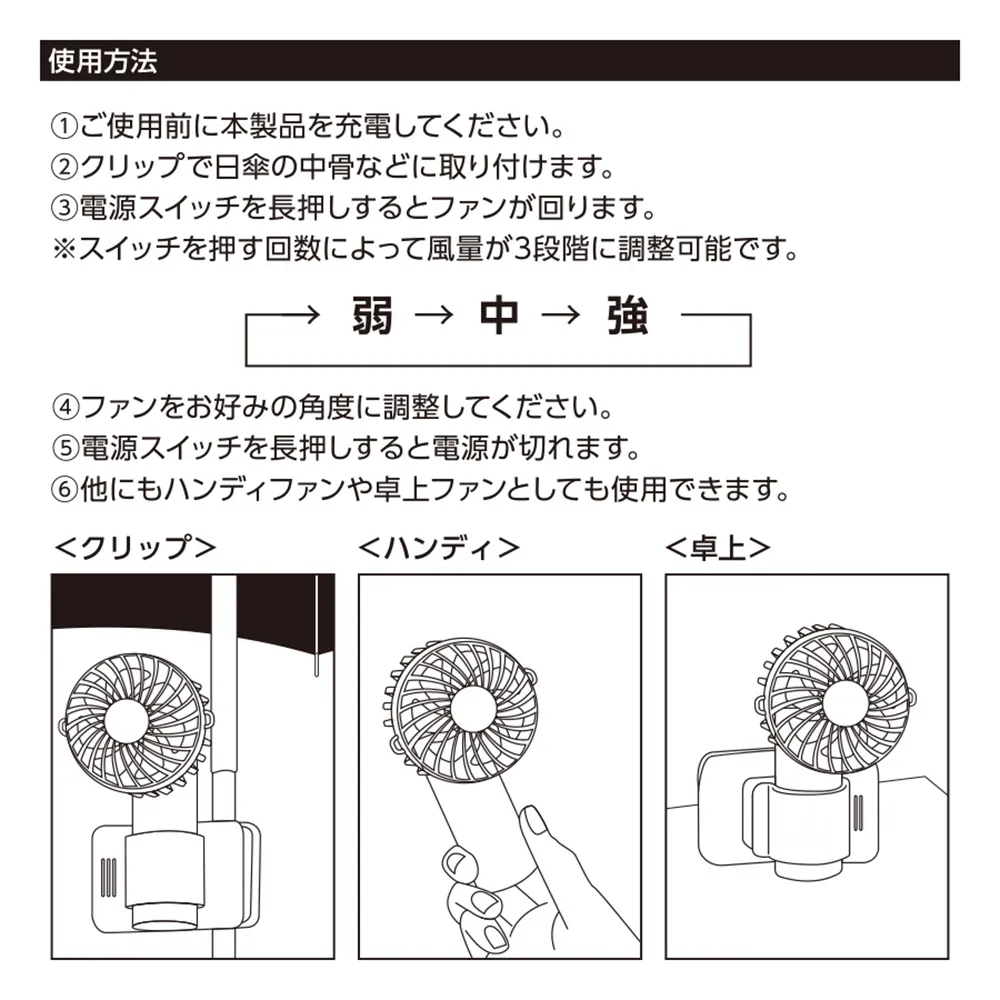 使用方法

①ご使用前に本製品を充電してください。
②クリップで日傘の中骨などに取り付けます。
③電源スイッチを長押しするとファンが回ります。
※スイッチを押す回数によって風量が3段階に調整可能です。

→ 弱 → 中 → 強

④ファンをお好みの角度に調整してください。
⑤電源スイッチを長押しすると電源が切れます。
⑥他にもハンディファンや卓上ファンとしても使用できます。

<クリップ>

<ハンディ>

<卓上>