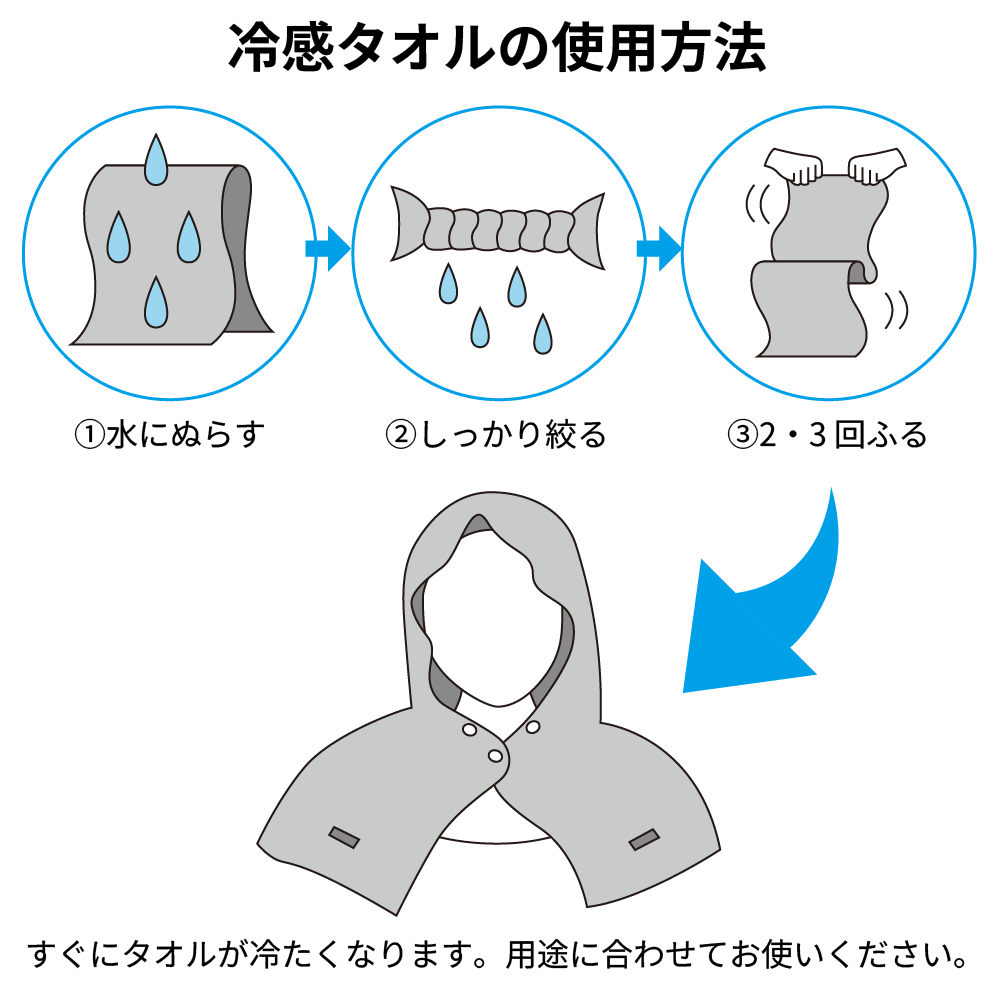 冷感タオルの使用方法

①水にぬらす

②しっかり絞る

③2・3回ふる

すぐにタオルが冷たくなります。用途に合わせてお使いください。