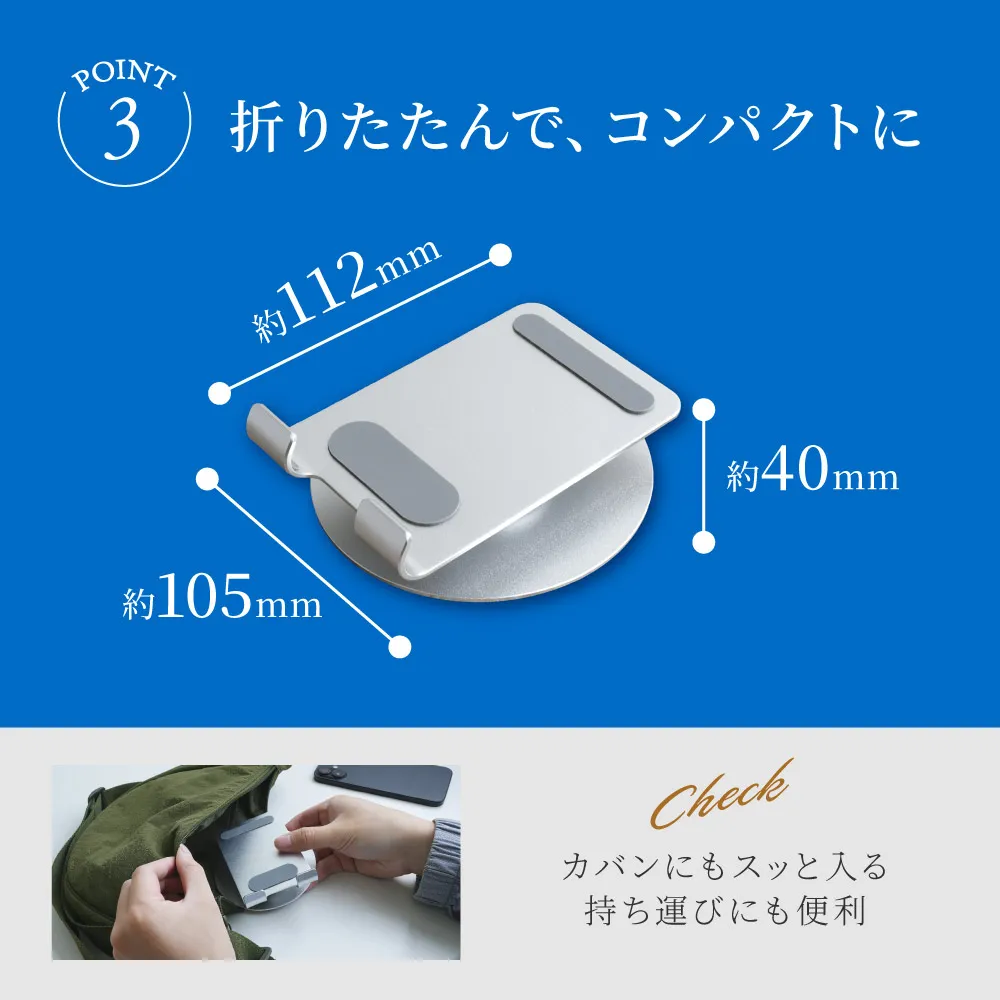 POINT
3
折りたたんで、コンパクトに

約112mm
約40mm
約105mm

Check
カバンにもスッと入る
持ち運びにも便利