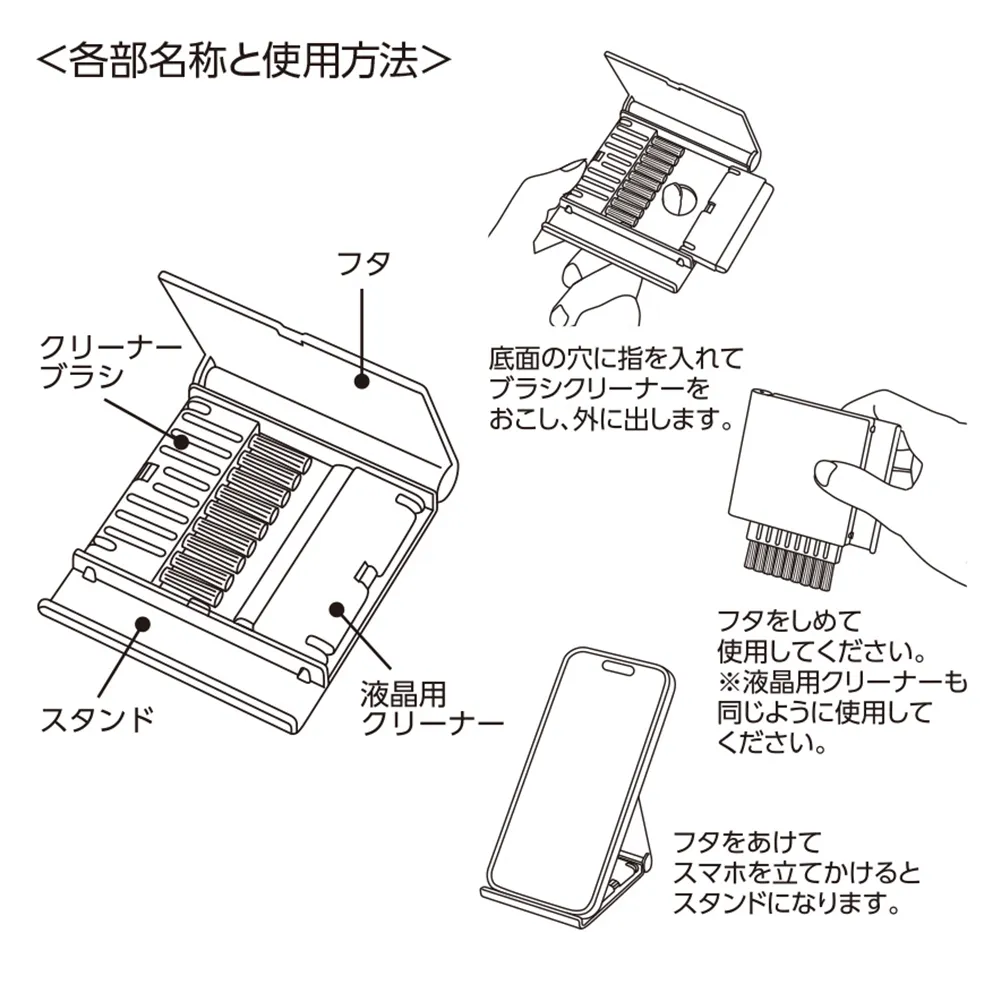 <各部名称と使用方法>

フタ

クリーナーブラシ

スタンド

液晶用クリーナー

底面の穴に指を入れてブラシクリーナーをおこし、外に出します。

フタをしめて使用してください。
※液晶用クリーナーも同じように使用してください。

フタをあけてスマホを立てかけるとスタンドになります。